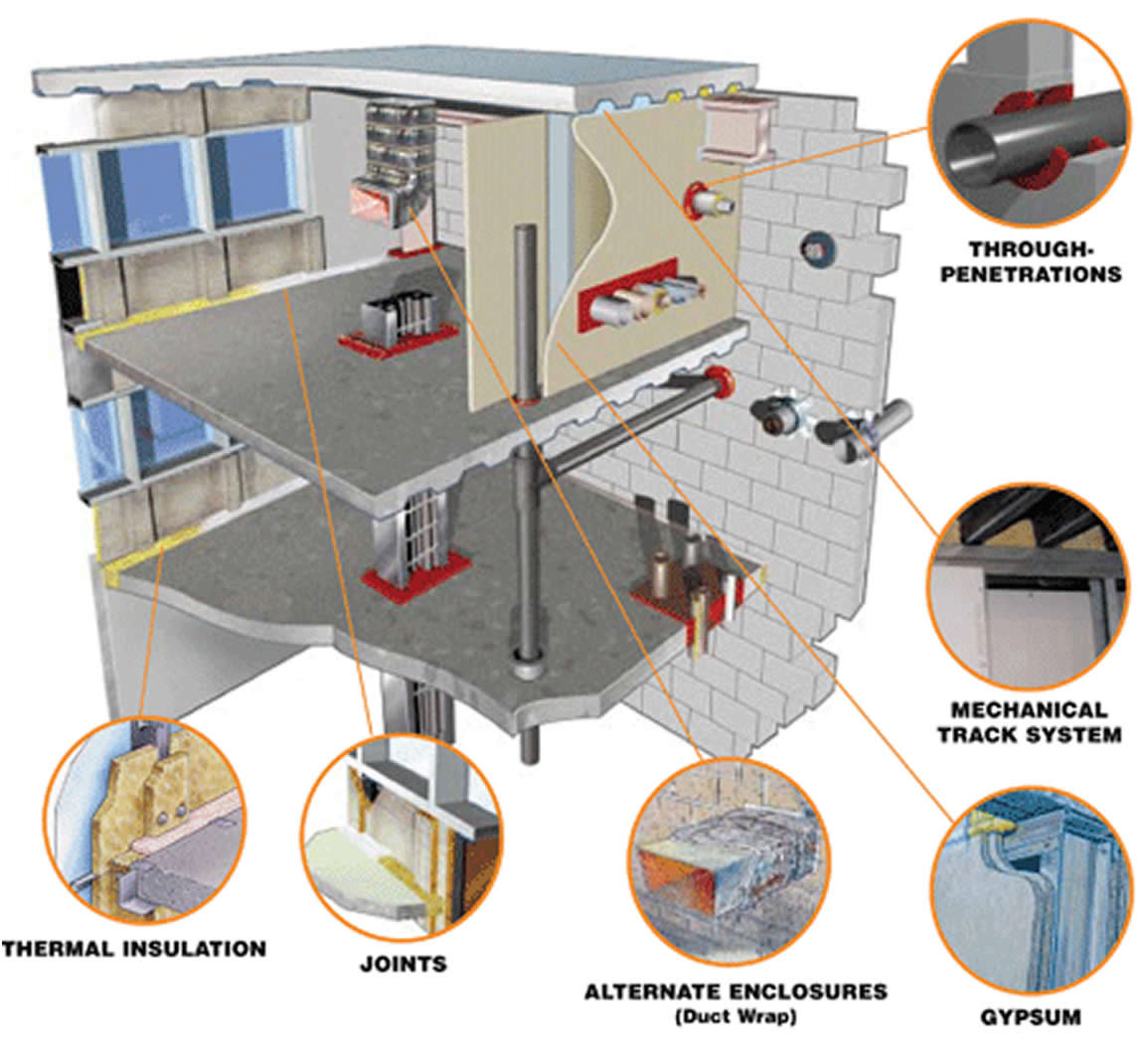 THROUGH-PENETRATIONS

MECHANICAL TRACK SYSTEM

THERMAL INSULATION

JOINTS

ALTERNATE ENCLOSURES
(Duct Wrap)

GYPSUM